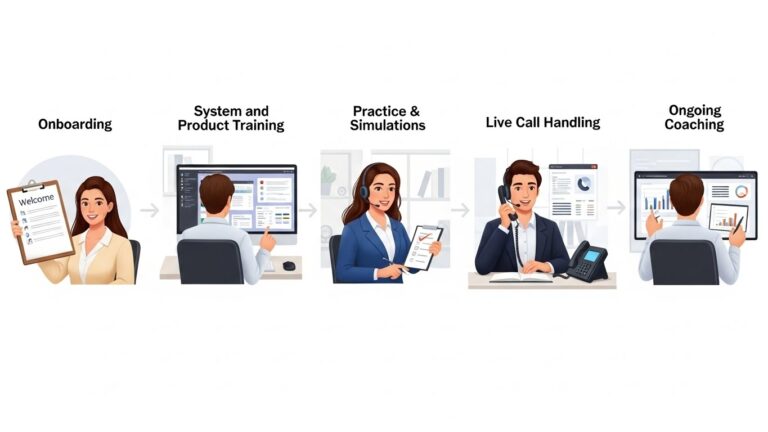 Onboarding

Welcome

System and Product Training

Practice & Simulations

Live Call Handling

Ongoing Coaching